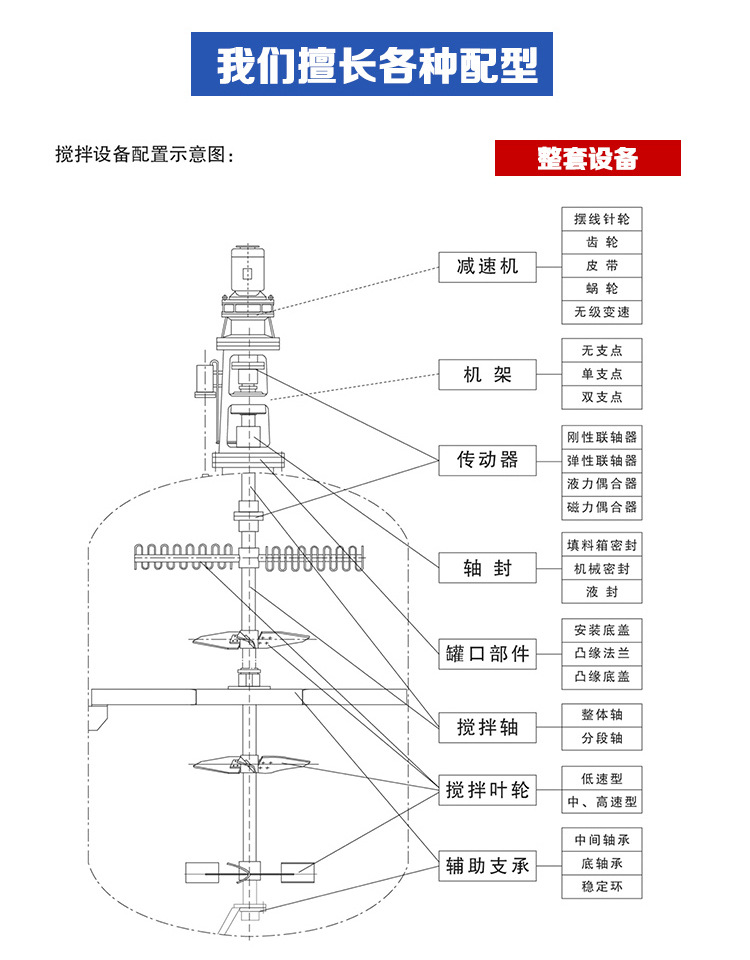 我们擅长各种配型

搅拌设备配置示意图：

整套设备

减速机

摆线针轮
齿 轮
皮 带
蜗 轮
无级变速

机 架

无支点
单支点
双支点

传动器

刚性联轴器
弹性联轴器
液力偶合器
磁力偶合器

轴 封

填料箱密封
机械密封
液 封

罐口部件

安装底盖
凸缘法兰
凸缘底盖

搅拌轴

整体轴
分段轴

搅拌叶轮

低速型
中、高速型

辅助支承

中间轴承
底轴承
稳定环